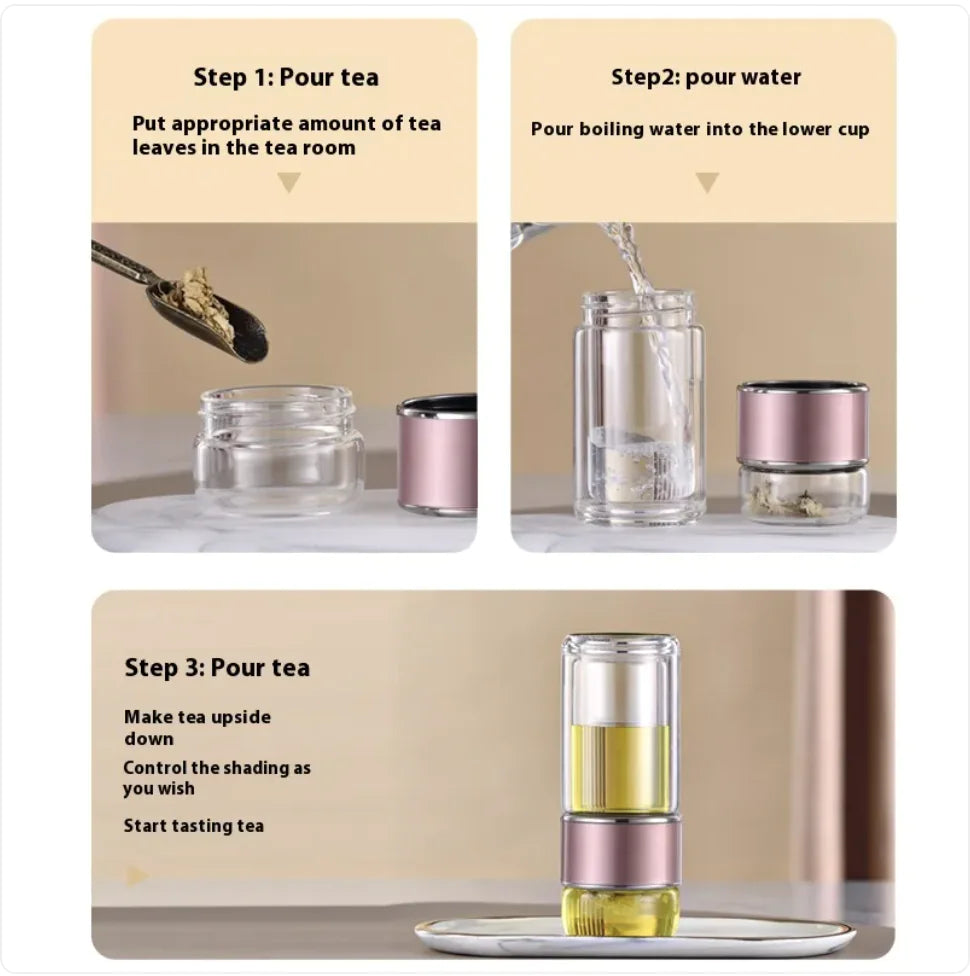 Step 1: Pour tea

Put appropriate amount of tea leaves in the tea room

Step2: pour water

Pour boiling water into the lower cup

Step 3: Pour tea

Make tea upside down

Control the shading as you wish

Start tasting tea